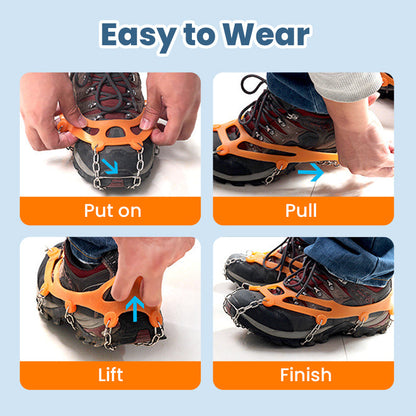 Easy to Wear

Put on

Pull

Lift

Finish