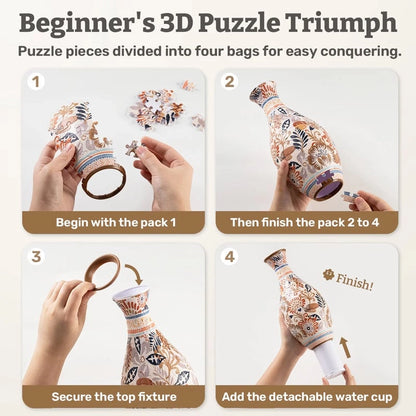 Beginner's 3D Puzzle Triumph

Puzzle pieces divided into four bags for easy conquering.

1

Begin with the pack 1

2

Then finish the pack 2 to 4

3

Secure the top fixture

4

Finish!

Add the detachable water cup