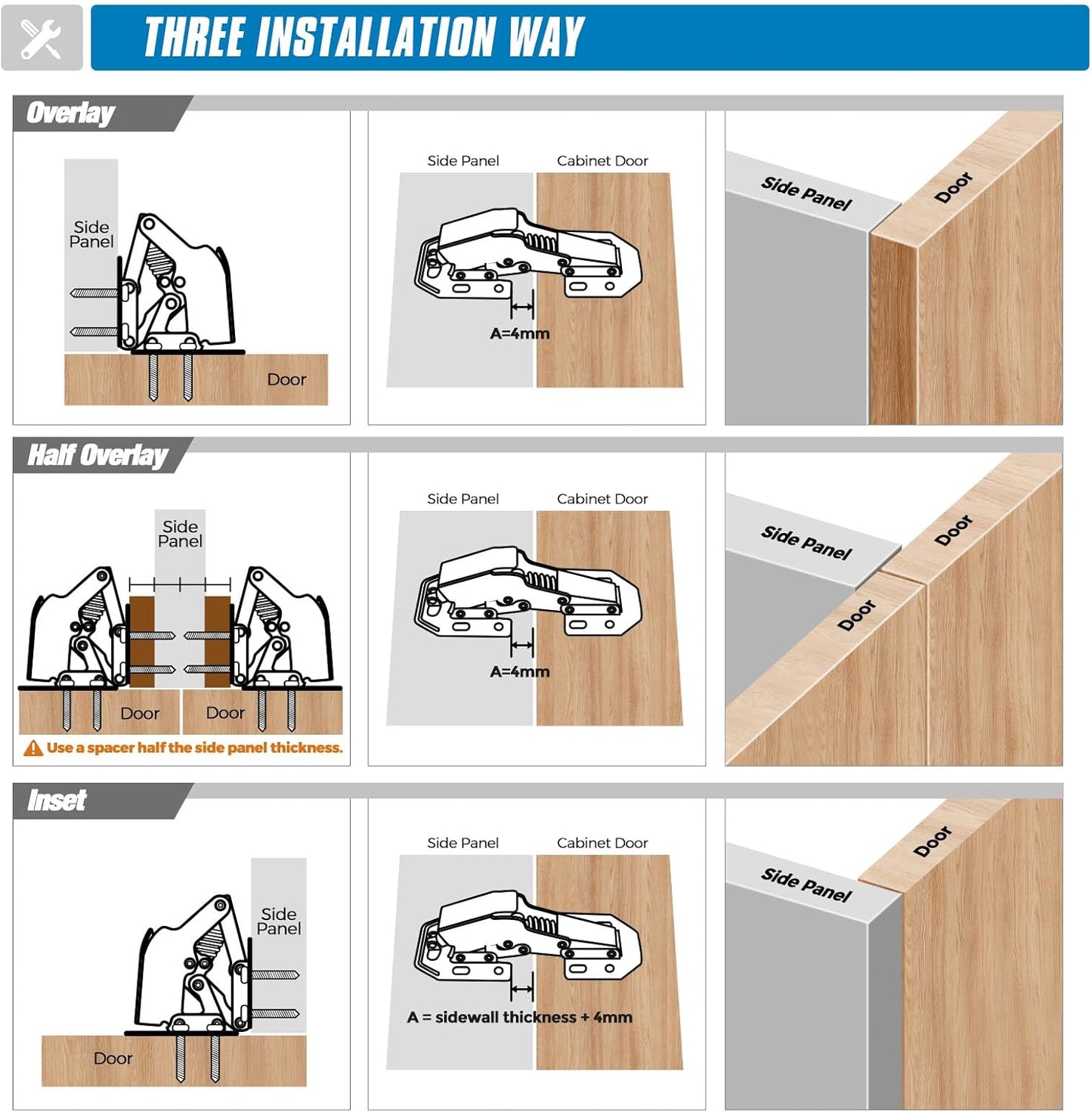 THREE INSTALLATION WAY

Overlay

Side Panel

Door

Side Panel Cabinet Door

A=4mm

Side Panel

Door

Half Overlay

Side Panel

Door Door

Use a spacer half the side panel thickness.

Side Panel Cabinet Door

A=4mm

Side Panel

Door

Door

Inset

Side Panel

Door

Side Panel Cabinet Door

A = sidewall thickness + 4mm

Side Panel

Door