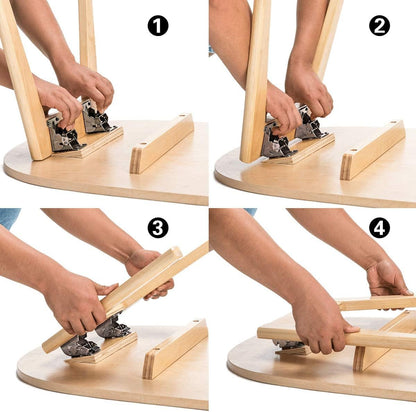 1

2

3

4