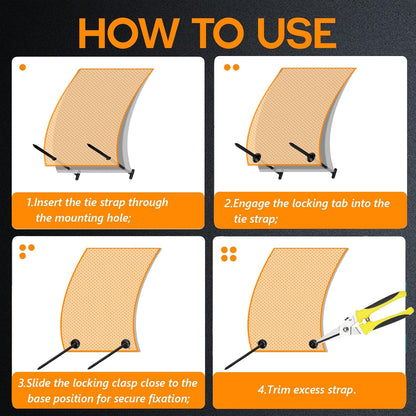 HOW TO USE

1.Insert the tie strap through the mounting hole;

2.Engage the locking tab into the tie strap;

3.Slide the locking clasp close to the base position for secure fixation;

4.Trim excess strap.