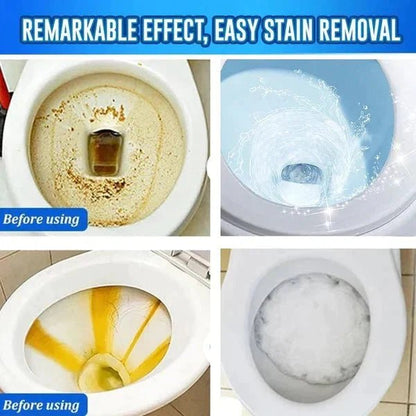 REMARKABLE EFFECT, EASY STAIN REMOVAL

Before using

Before using